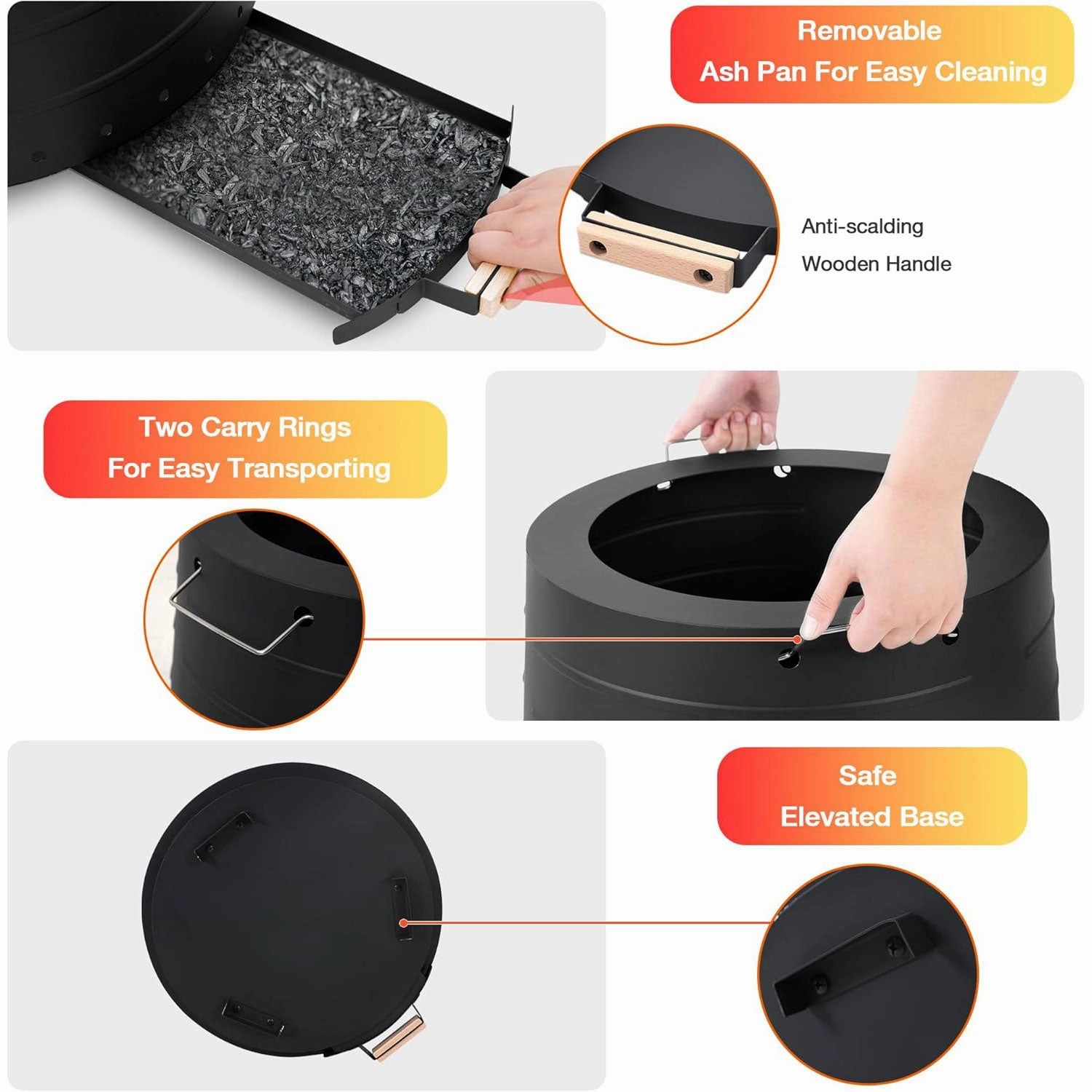 Removable
Ash Pan For Easy Cleaning

Anti-scalding
Wooden Handle

Two Carry Rings
For Easy Transporting

Safe
Elevated Base